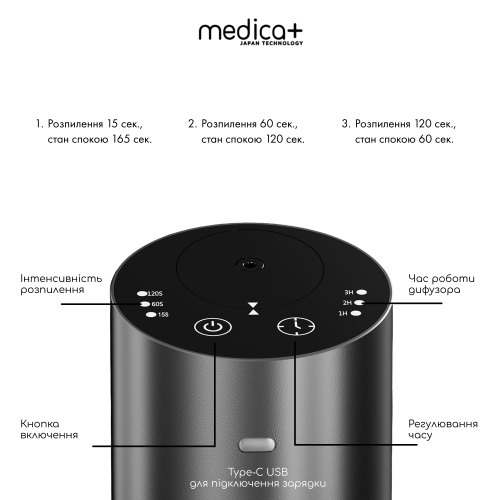 medica+
JAPAN TECHNOLOGY

1. Розпилення 15 сек., стан спокою 165 сек.

2. Розпилення 60 сек., стан спокою 120 сек.

3. Розпилення 120 сек., стан спокою 60 сек.

Інтенсивність розпилення

120S
60S
15S

Час роботи дифузора

3H
2H
1H

Кнопка включення

Регулювання часу

Type-C USB
для підключення зарядки