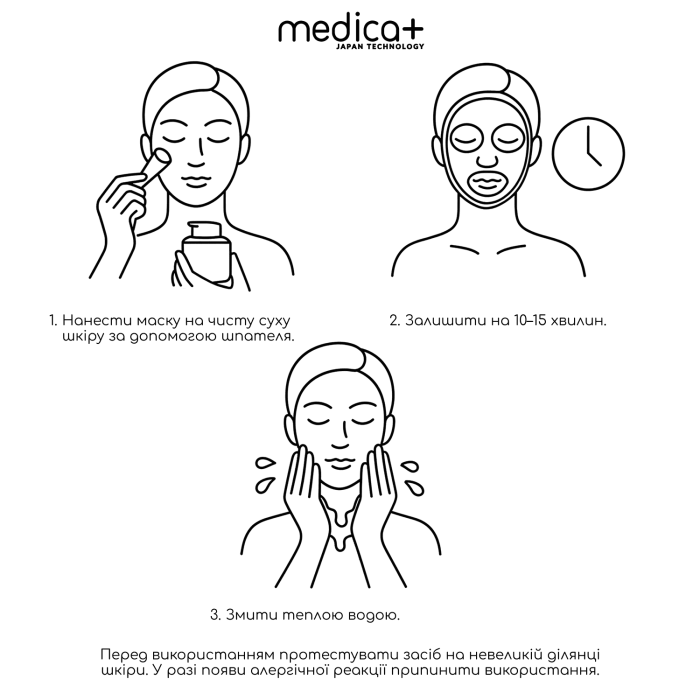 medica+
JAPAN TECHNOLOGY

1. Нанести маску на чисту суху шкіру за допомогою шпателя.

2. Залишити на 10–15 хвилин.

3. Змити теплою водою.

Перед використанням протестувати засіб на невеликій ділянці шкіри. У разі появи алергічної реакції припинити використання.