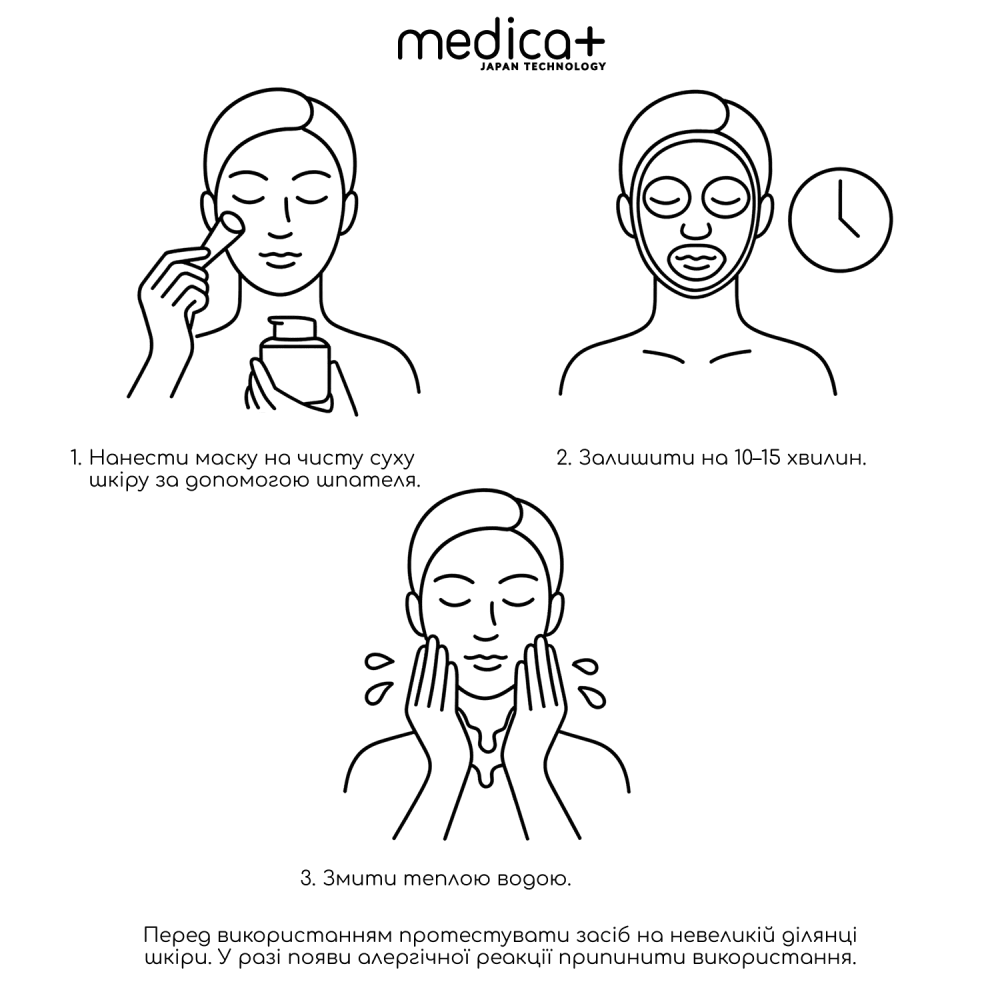 medica+
JAPAN TECHNOLOGY

1. Нанести маску на чисту суху шкіру за допомогою шпателя.

2. Залишити на 10–15 хвилин.

3. Змити теплою водою.

Перед використанням протестувати засіб на невеликій ділянці шкіри. У разі появи алергічної реакції припинити використання.