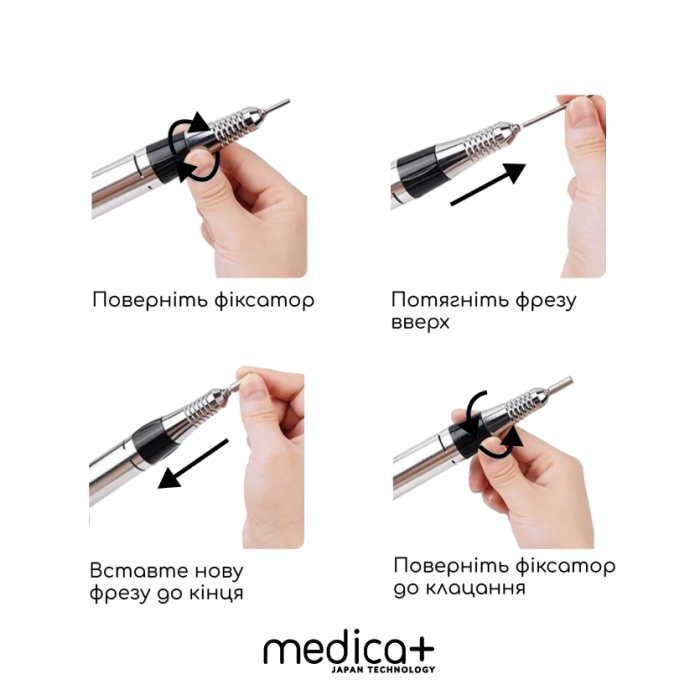 Поверніть фіксатор

Потягніть фрезу вверх

Вставте нову фрезу до кінця

Поверніть фіксатор до клацання

medica+
JAPAN TECHNOLOGY