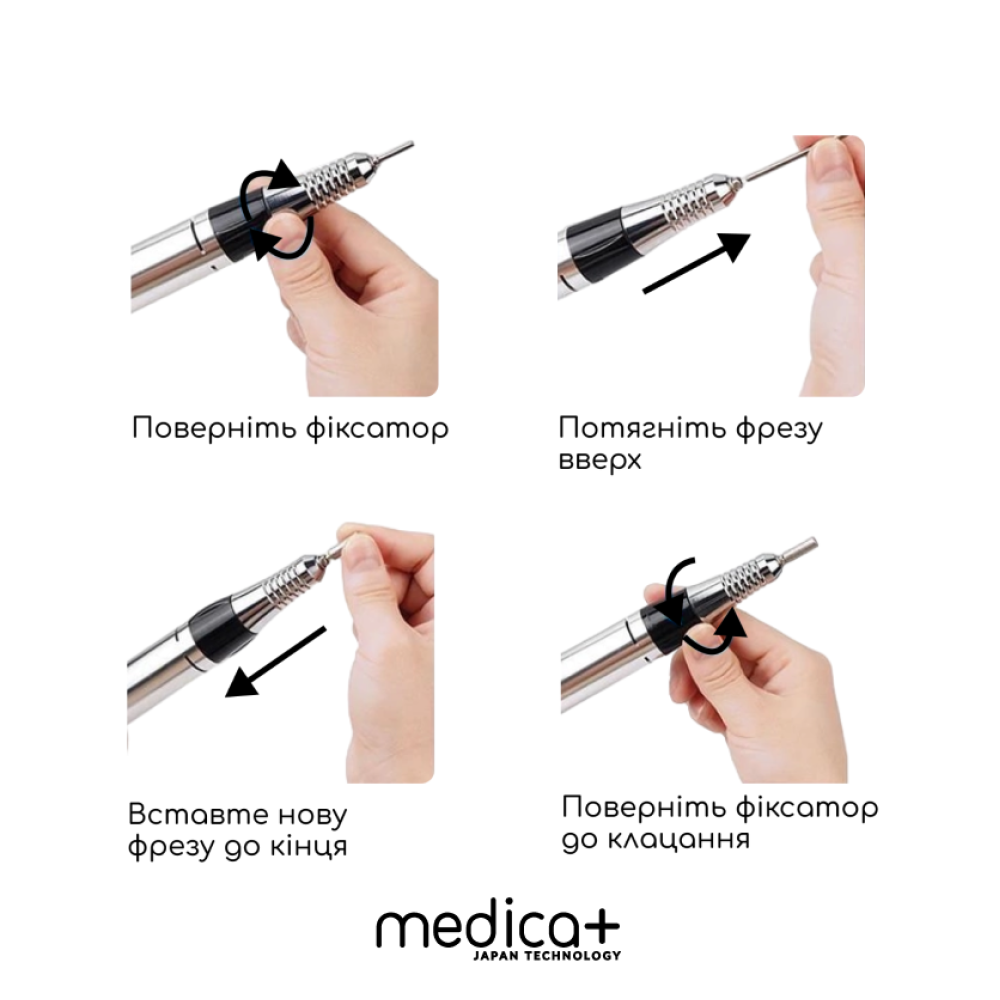 Поверніть фіксатор

Потягніть фрезу вверх

Вставте нову фрезу до кінця

Поверніть фіксатор до клацання

medica+
JAPAN TECHNOLOGY