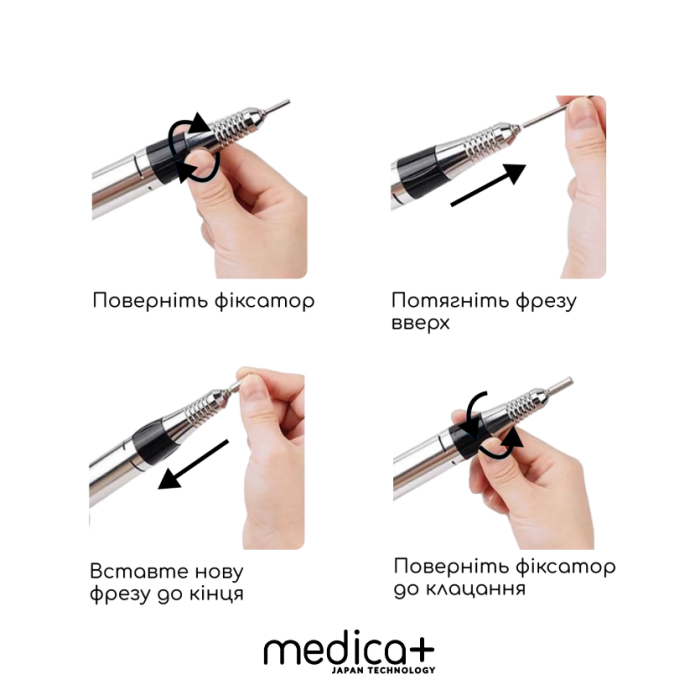 Поверніть фіксатор

Потягніть фрезу вверх

Вставте нову фрезу до кінця

Поверніть фіксатор до клацання

medica+
JAPAN TECHNOLOGY