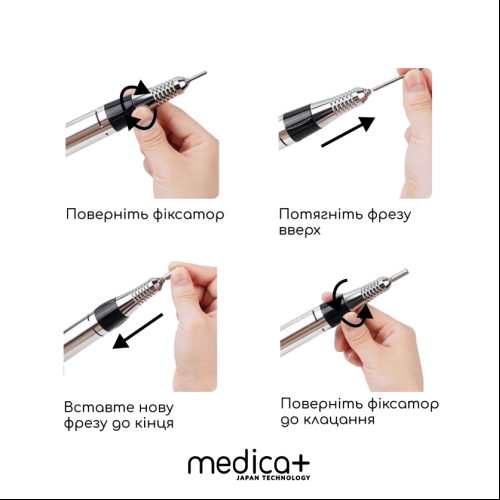 Поверніть фіксатор

Потягніть фрезу вверх

Вставте нову фрезу до кінця

Поверніть фіксатор до клацання

medica+
JAPAN TECHNOLOGY