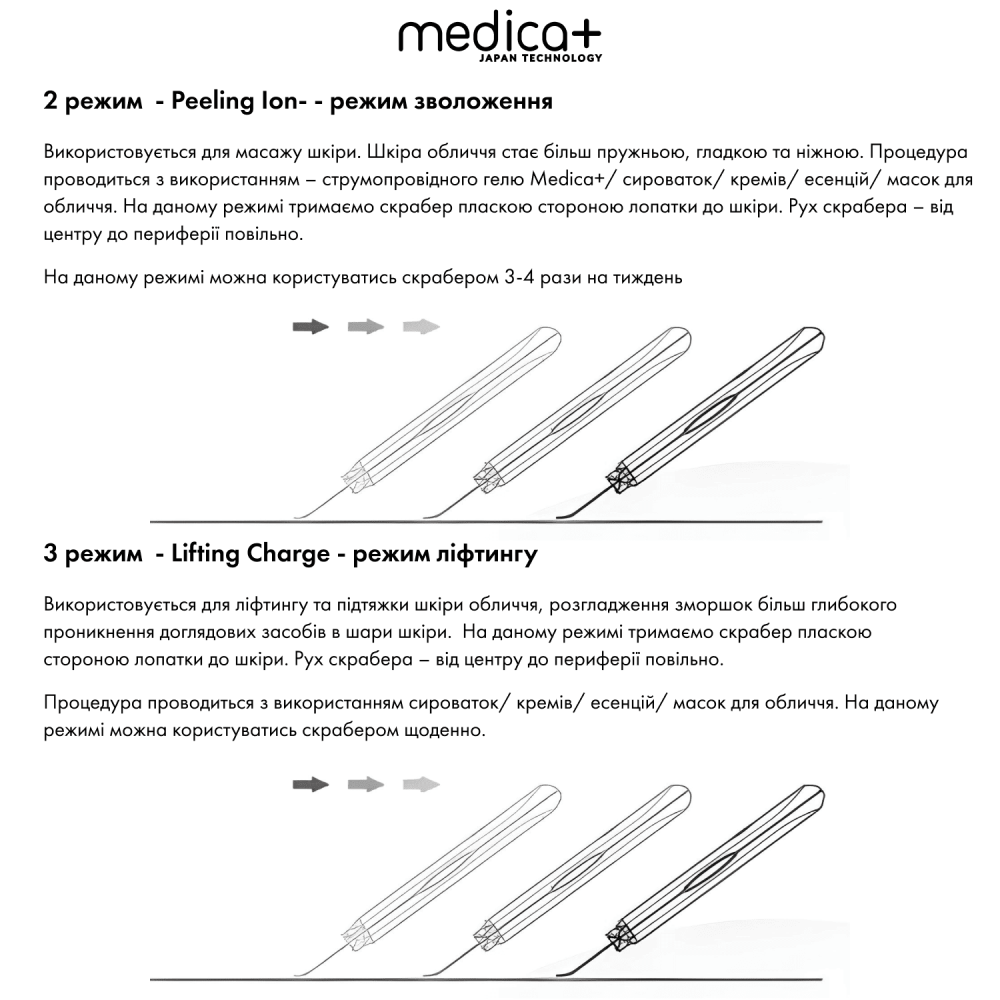 medica+
JAPAN TECHNOLOGY

2 режим  - Peeling Ion- - режим зволоження

Використовується для масажу шкіри. Шкіра обличчя стає більш пружньою, гладкою та ніжною. Процедура проводиться з використанням – струмопровідного гелю Medica+/ сироваток/ кремів/ есенцій/ масок для обличчя. На даному режимі тримаємо скрабер пласкою стороною лопатки до шкіри. Рух скрабера – від центру до периферії повільно.

На даному режимі можна користуватись скрабером 3-4 рази на тиждень

3 режим  - Lifting Charge - режим ліфтингу

Використовується для ліфтингу та підтяжки шкіри обличчя, розгладження зморшок більш глибокого проникнення доглядових засобів в шари шкіри.  На даному режимі тримаємо скрабер пласкою стороною лопатки до шкіри. Рух скрабера – від центру до периферії повільно.

Процедура проводиться з використанням сироваток/ кремів/ есенцій/ масок для обличчя. На даному режимі можна користуватись скрабером щоденно.