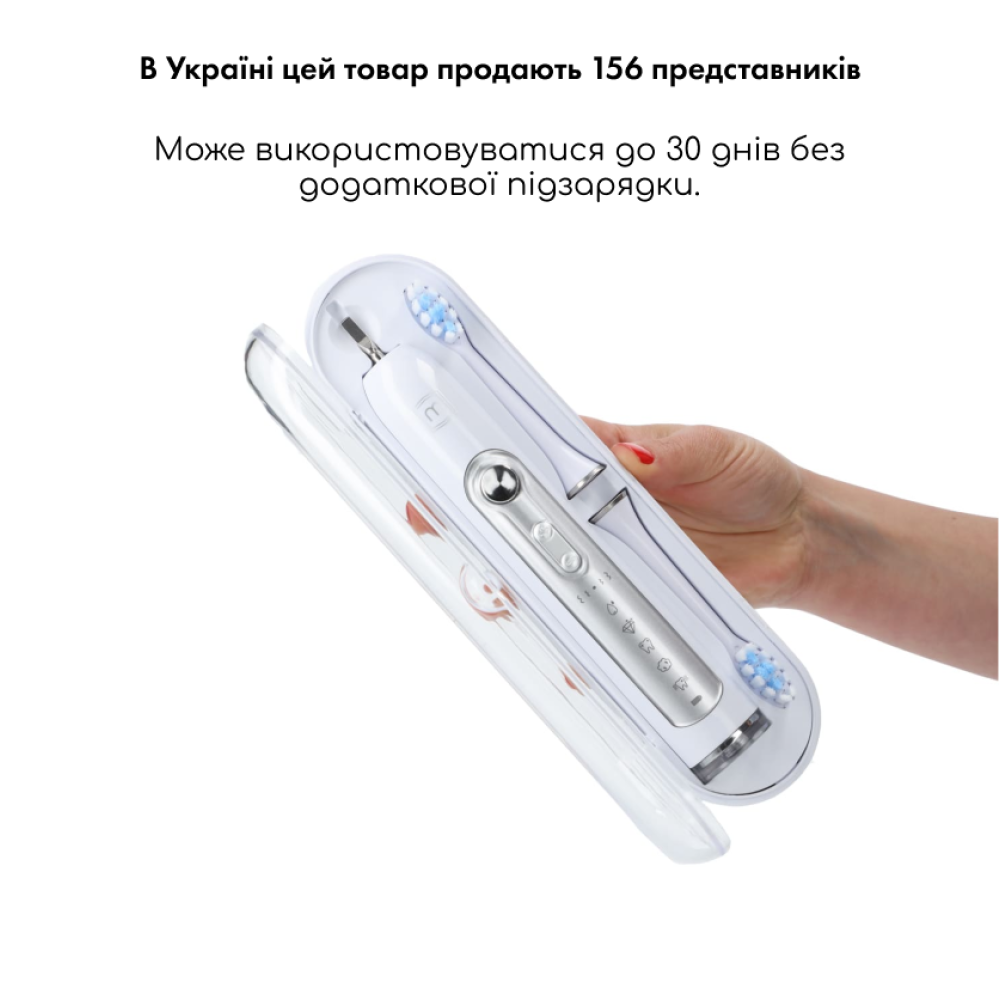 В Україні цей товар продають 156 представників

Може використовуватися до 30 днів без додаткової підзарядки.