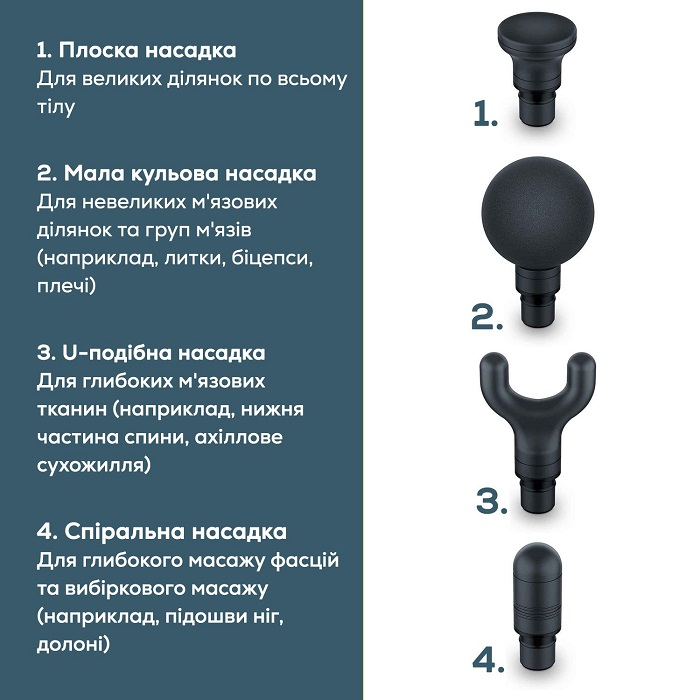 1. Плоска насадка
Для великих ділянок по всьому тілу

2. Мала кульова насадка
Для невеликих м'язових ділянок та груп м'язів (наприклад, литки, біцепси, плечі)

3. U-подібна насадка
Для глибоких м'язових тканин (наприклад, нижня частина спини, ахіллове сухожилля)

4. Спіральна насадка
Для глибокого масажу фасцій та вибіркового масажу (наприклад, підошви ніг, долоні)

1.

2.

3.

4.