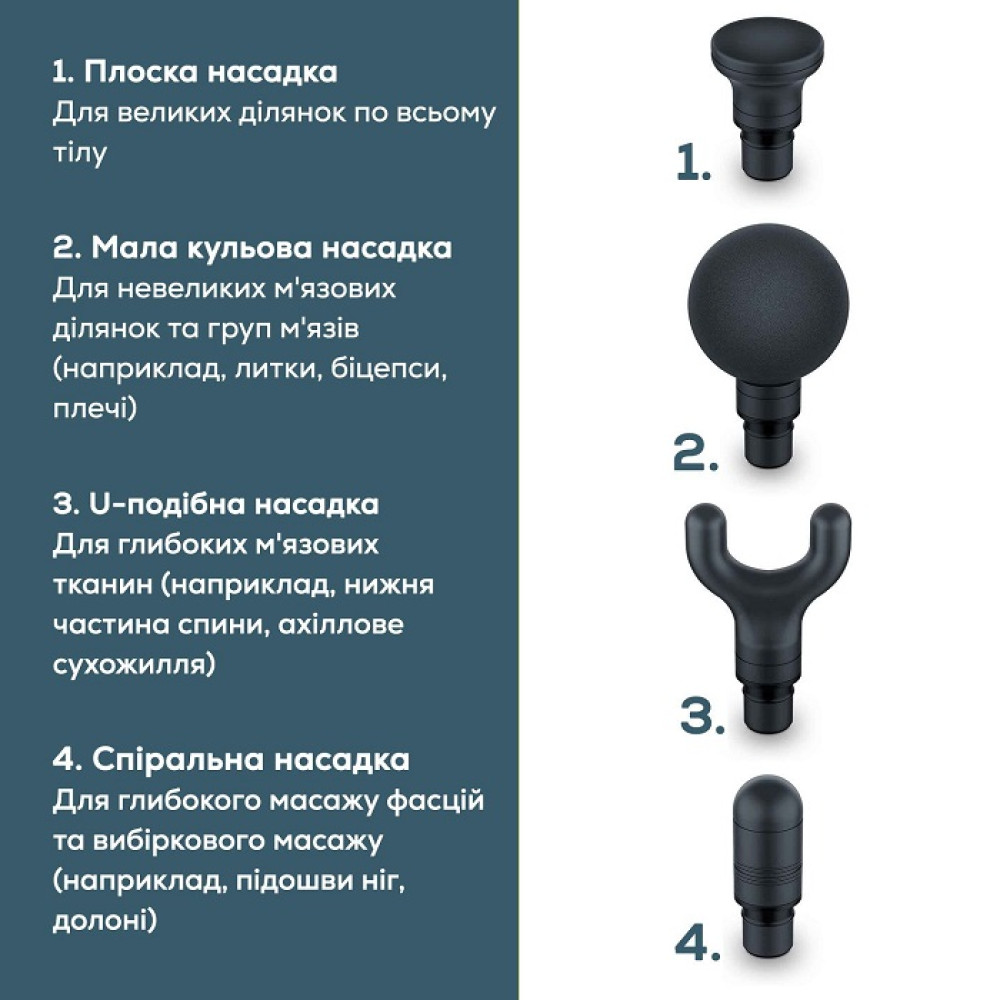 1. Плоска насадка
Для великих ділянок по всьому тілу

2. Мала кульова насадка
Для невеликих м'язових ділянок та груп м'язів (наприклад, литки, біцепси, плечі)

3. U-подібна насадка
Для глибоких м'язових тканин (наприклад, нижня частина спини, ахіллове сухожилля)

4. Спіральна насадка
Для глибокого масажу фасцій та вибіркового масажу (наприклад, підошви ніг, долоні)

1.

2.

3.

4.