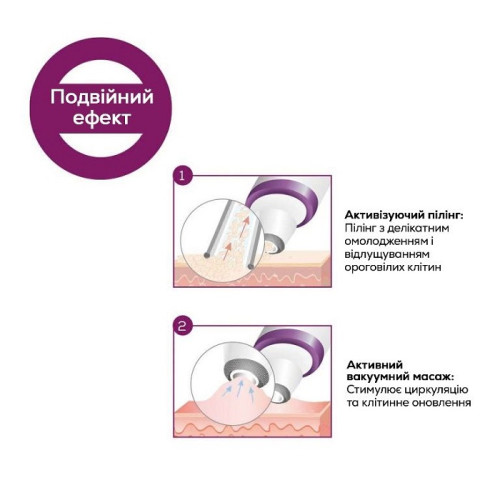 Подвійний ефект

1

Активізуючий пілінг:
Пілінг з делікатним омолодженням і відлущуванням ороговілих клітин

2

Активний вакуумний масаж:
Стимулює циркуляцію та клітинне оновлення