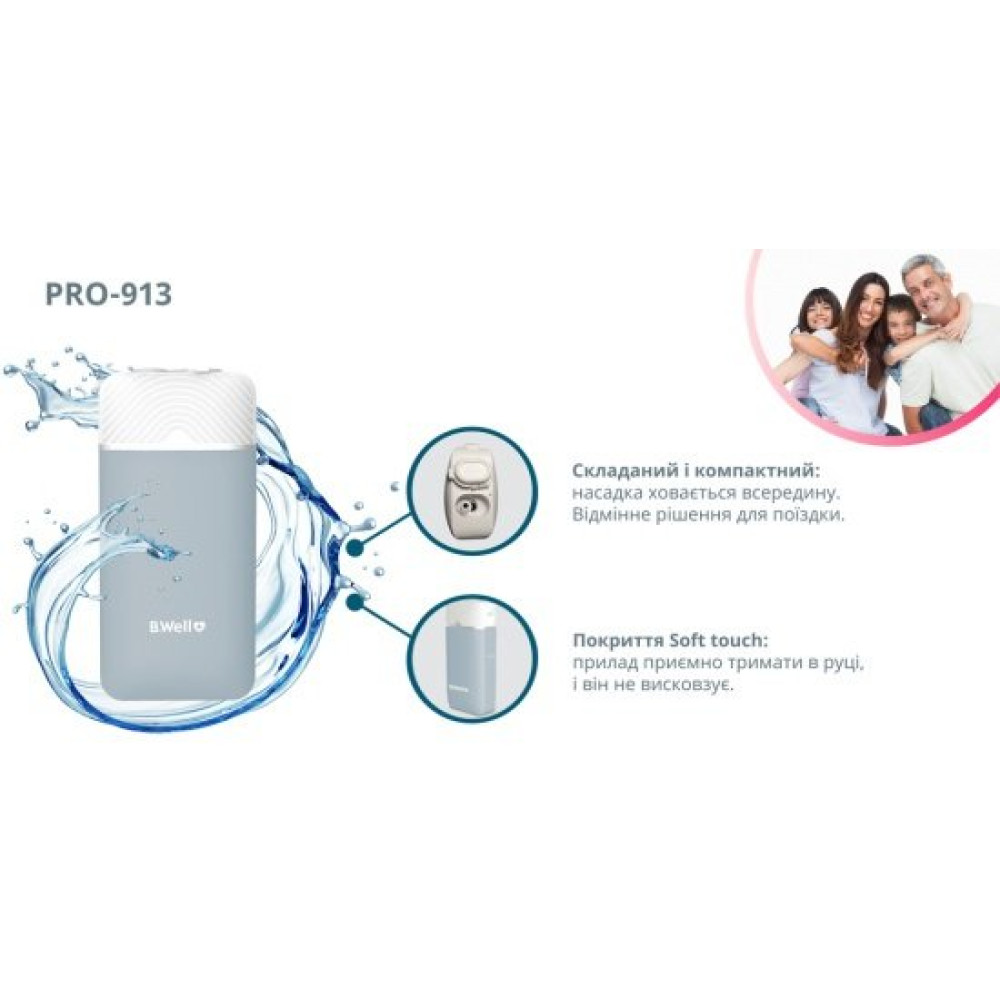 PRO-913

B.Well

Складаний і компактний:
насадка ховається всередину.
Відмінне рішення для поїздки.

Покриття Soft touch:
прилад приємно тримати в руці,
і він не висковзує.